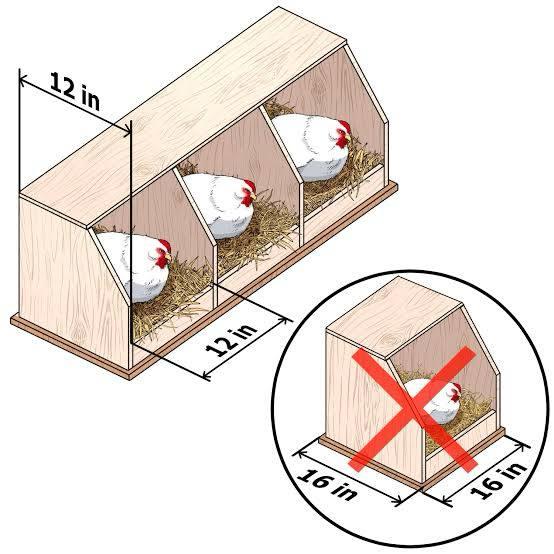 12 in

12 in

16 in

16 in